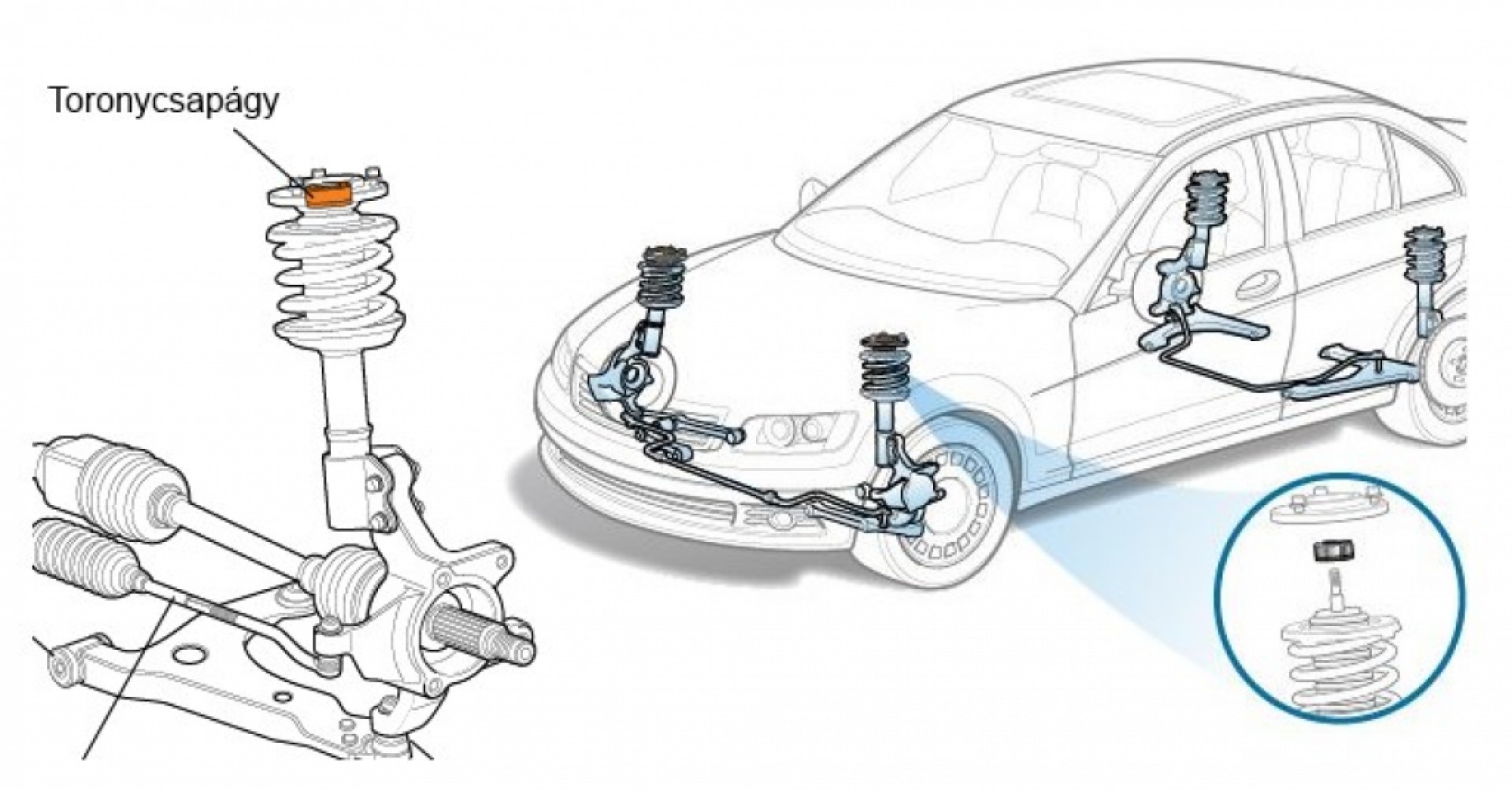 Toronycsapágy