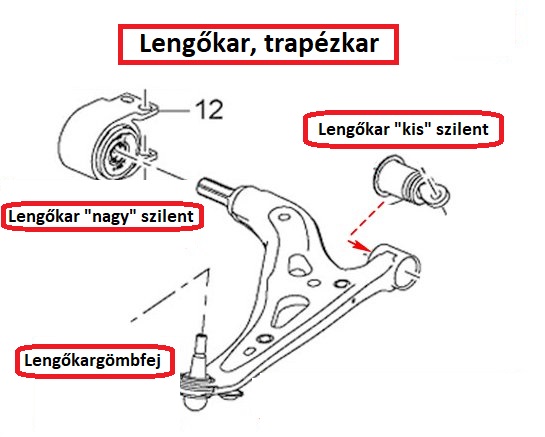 Lengőkar, trapézkar

12

Lengőkar "kis" szilent

Lengőkar "nagy" szilent

Lengőkargömbfej